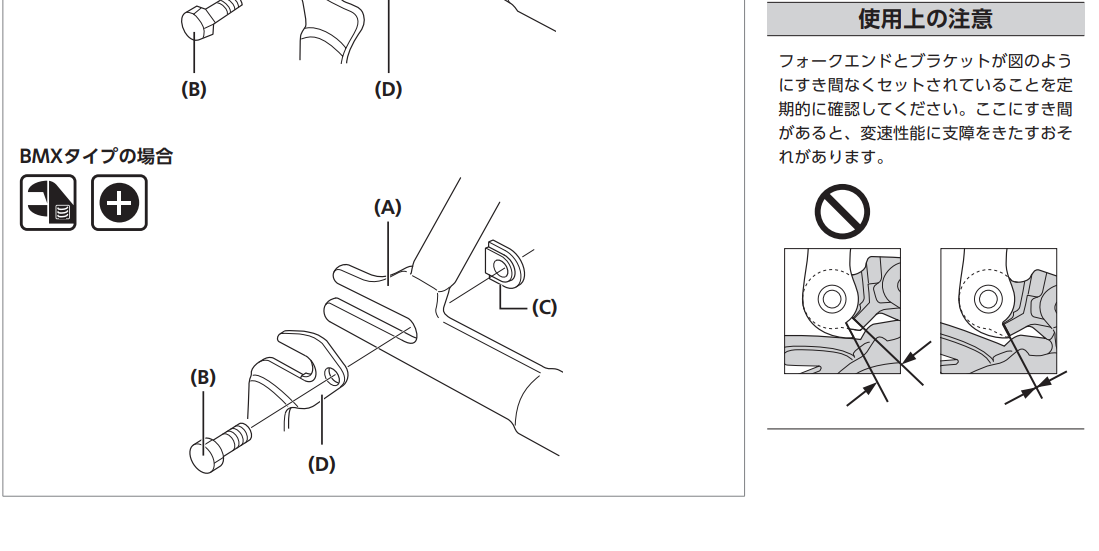 (B)

(D)

BMXタイプの場合

(A)

(C)

(B)

(D)

使用上の注意

フォークエンドとブラケットが図のようにすき間なくセットされていることを定期的に確認してください。ここにすき間があると、変速性能に支障をきたすおそれがあります。